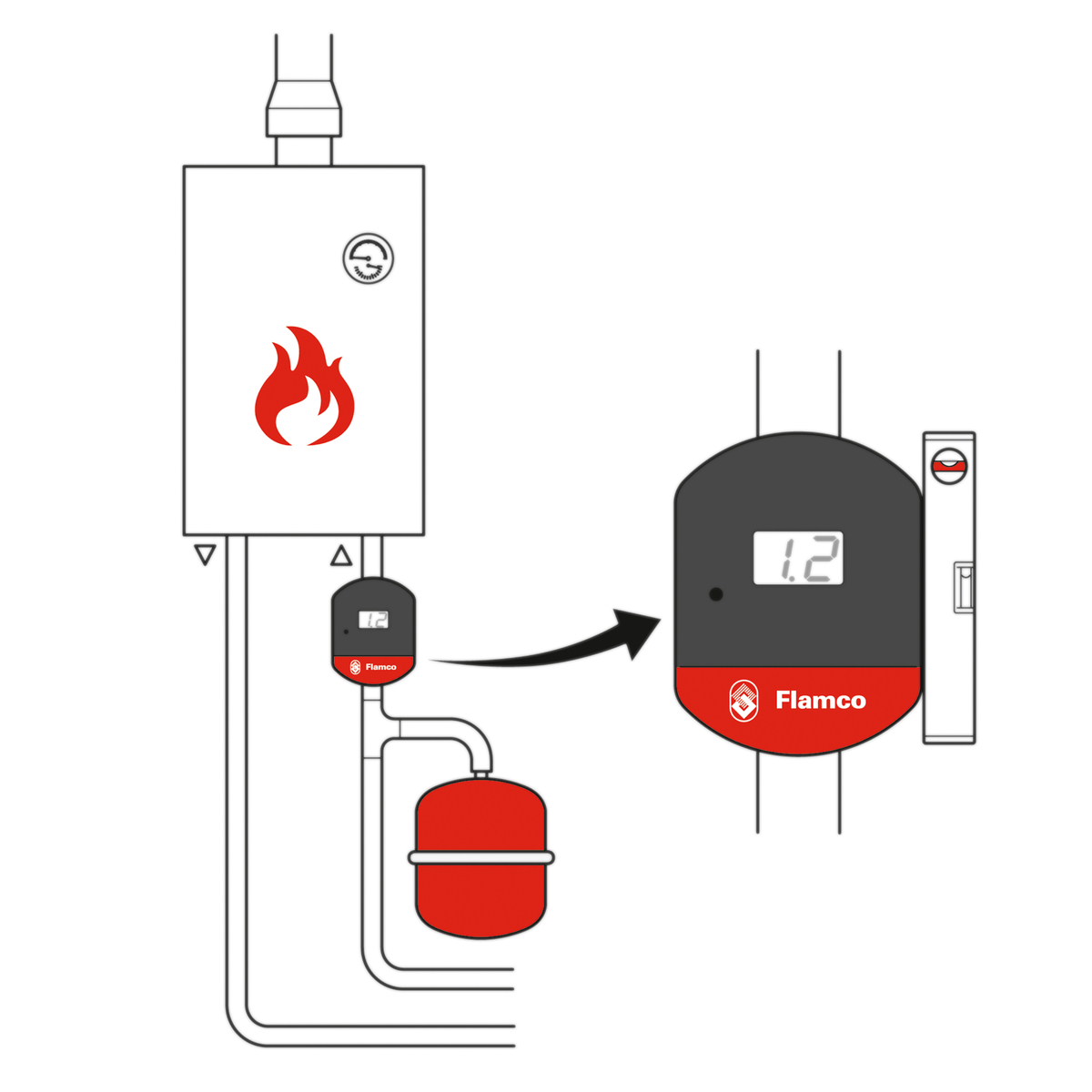 1.2

Flamco

1.2

Flamco