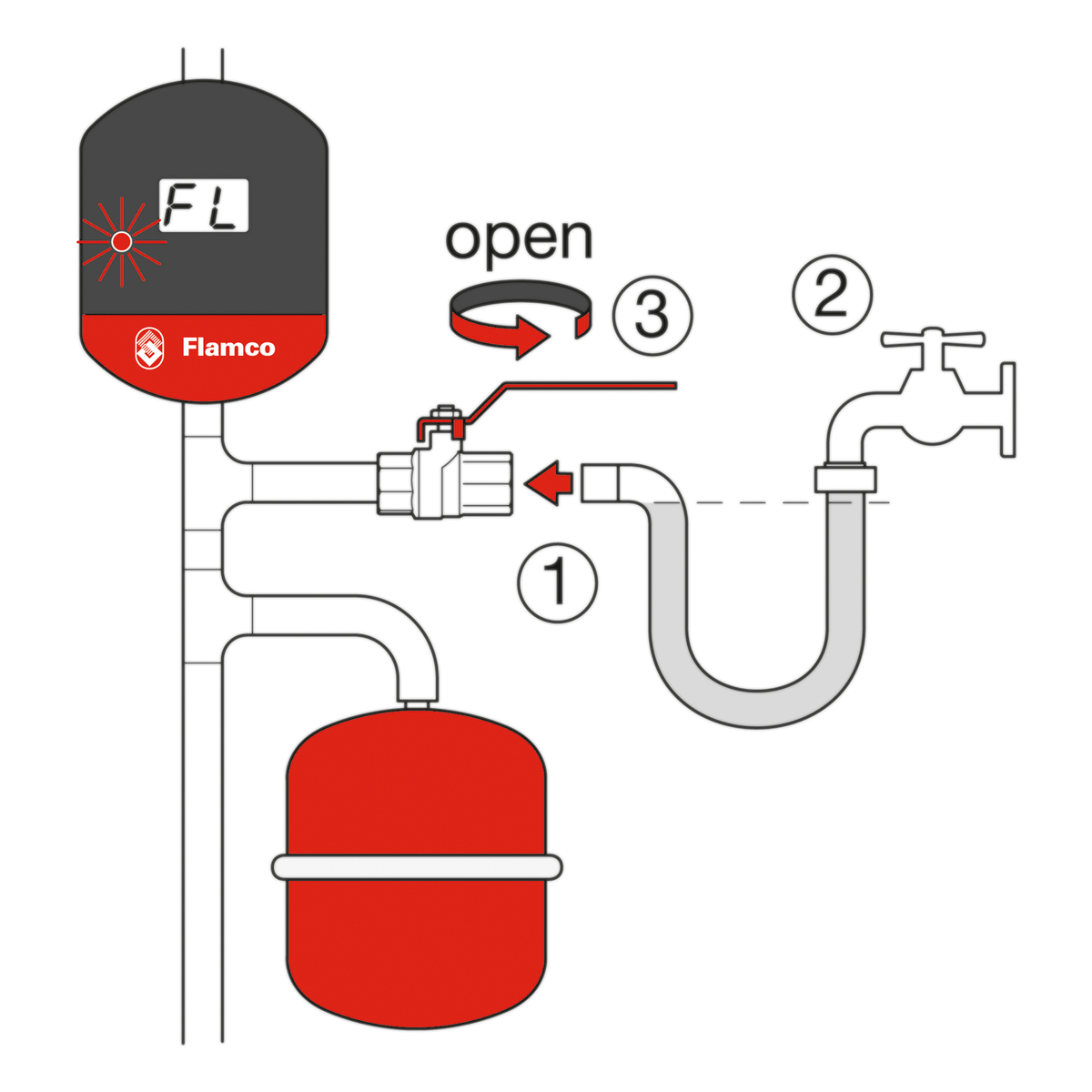 FL
Flamco
open
3
2
1