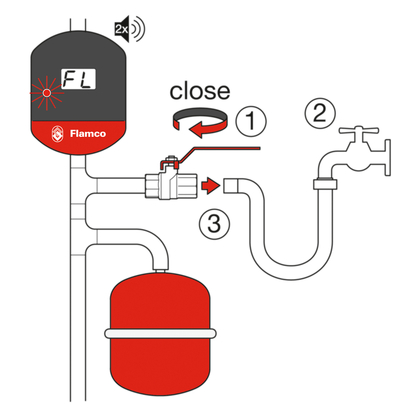 2x

FL

Flamco

close

1

2

3