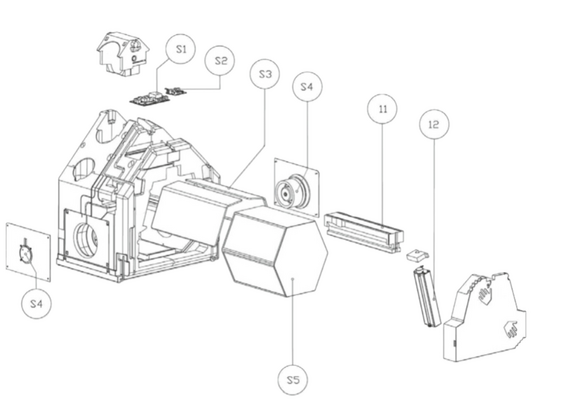 S1
S2
S3
S4
11
12
S4
S5